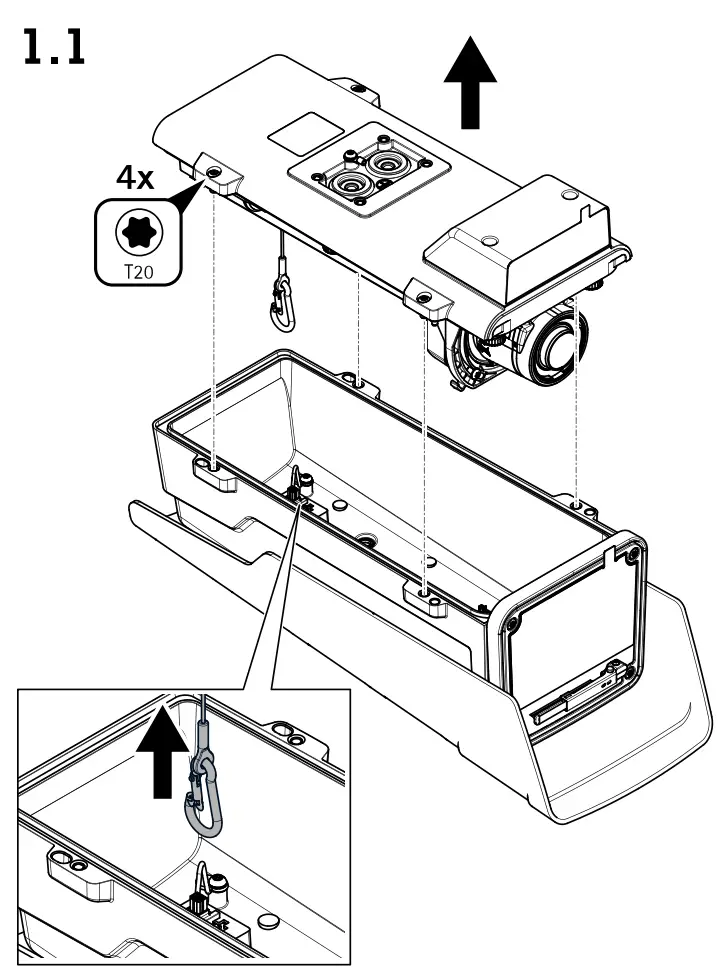 1.1

4x

T20