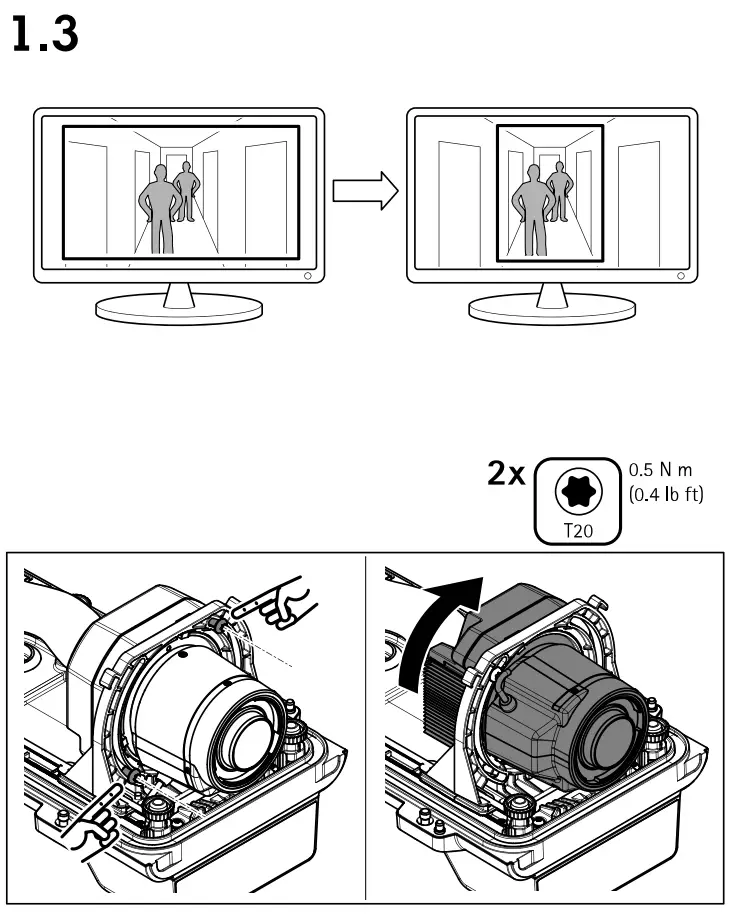 1.3

2x

T20

0.5 N m
(0.4 lb ft)