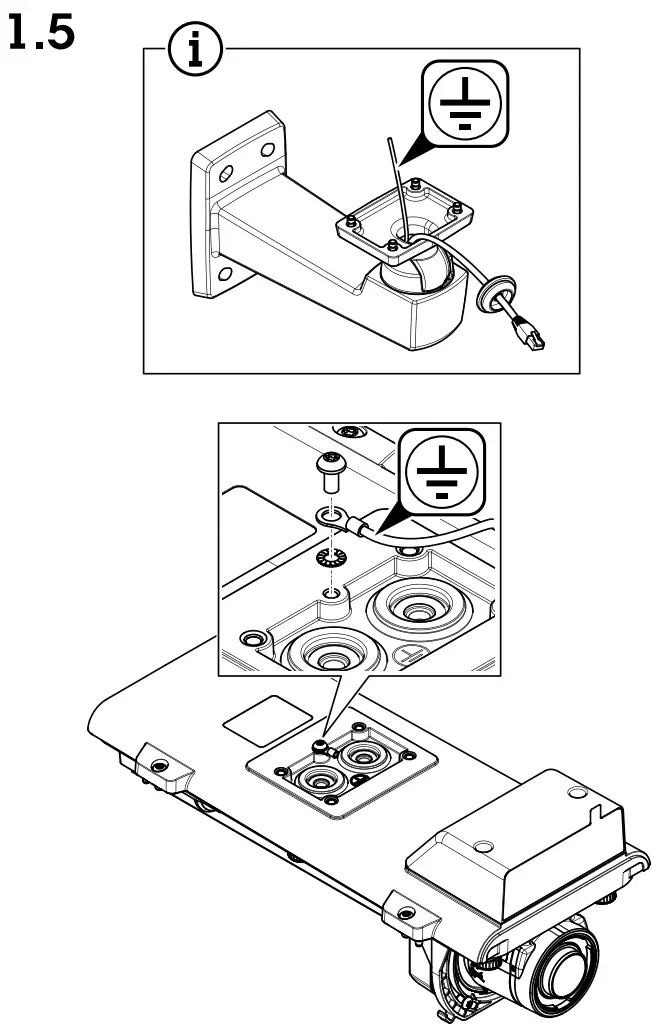 1.5

i