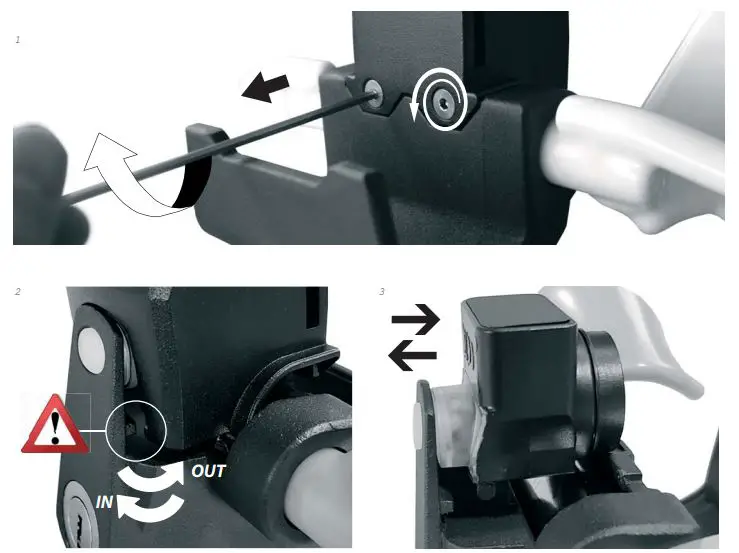 1

2

OUT

IN

3