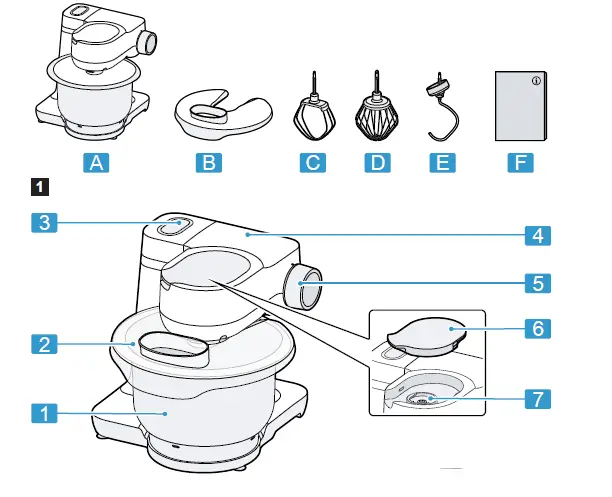 A B C D E F

1

3
4
5
6
2
7
1