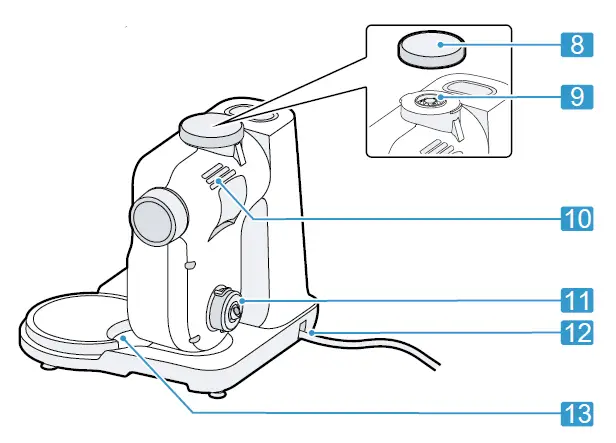 8
9
10
11
12
13