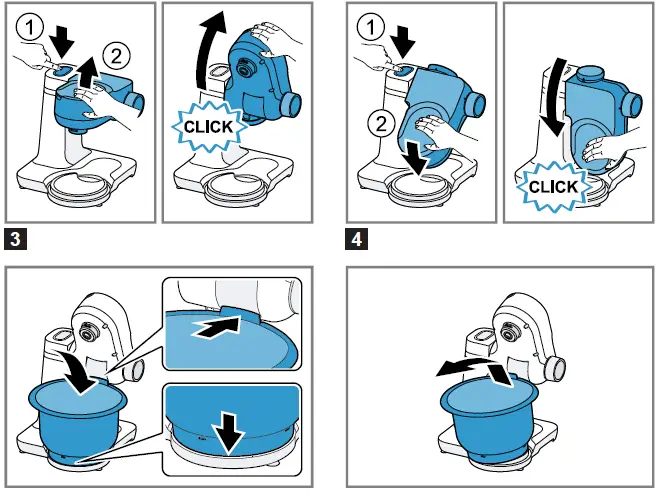 1
2
CLICK
1
2
CLICK
3
4