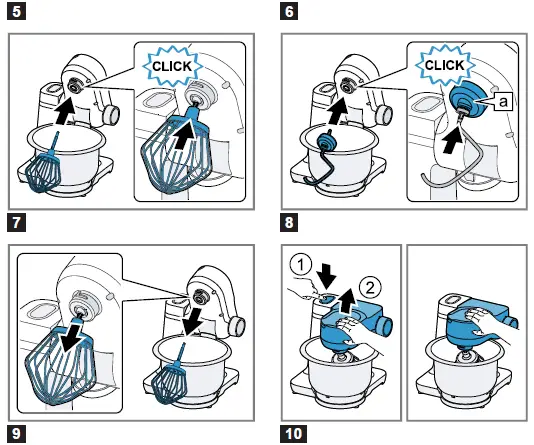 5

6

CLICK

CLICK

a

7

8

1

2

9

10