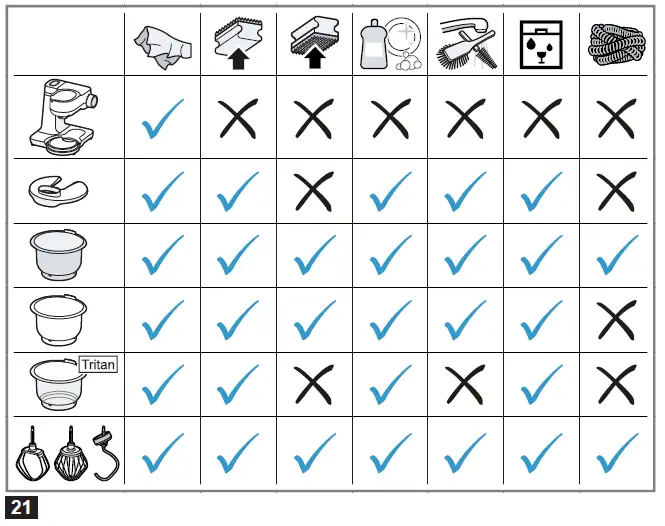 Tritan

21