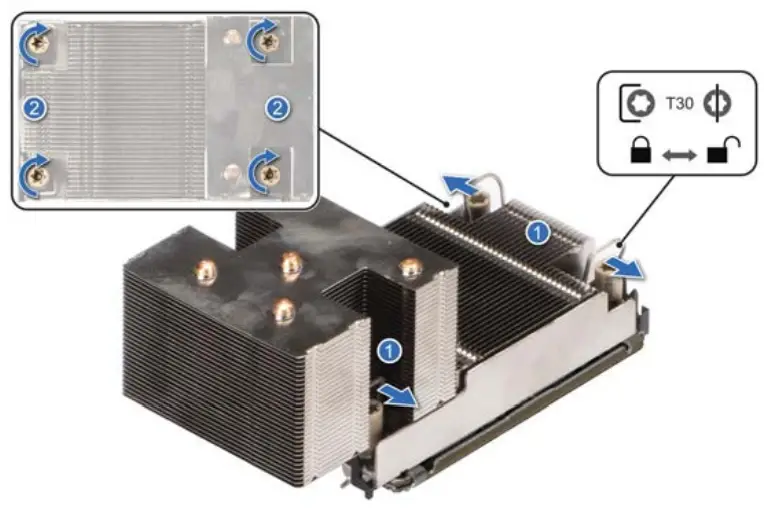 2
2
T30
1
1