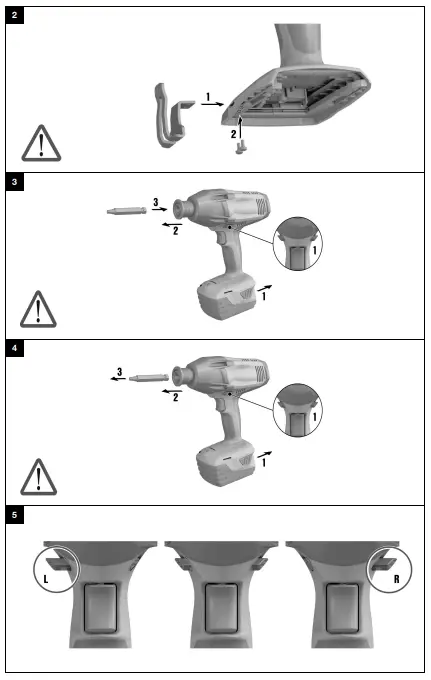 2

1

2

3

3

2

1

1

4

3

2

1

1

5

L

R