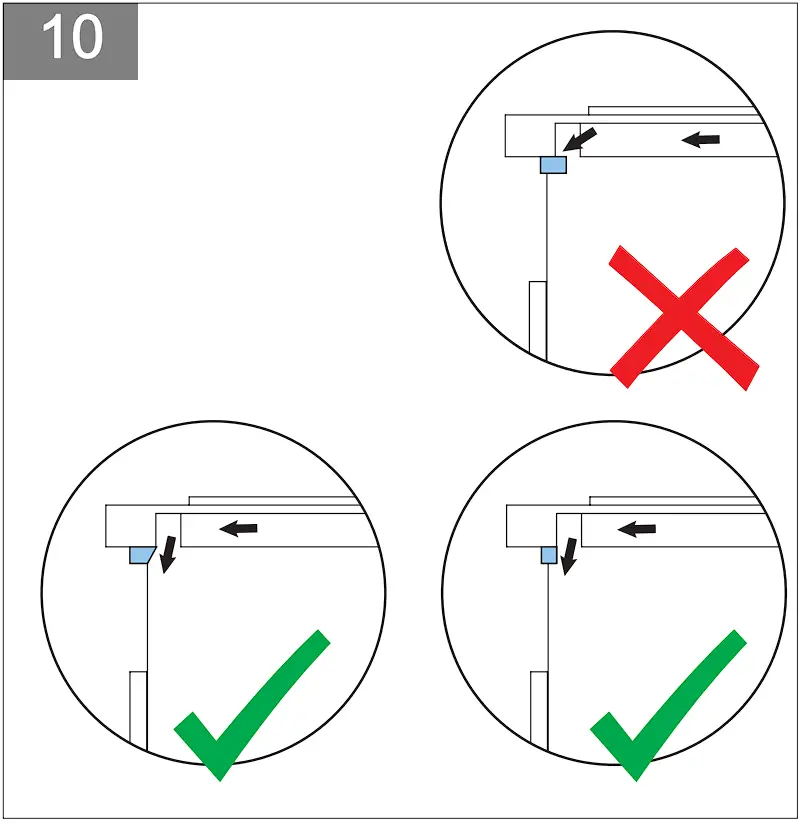 10