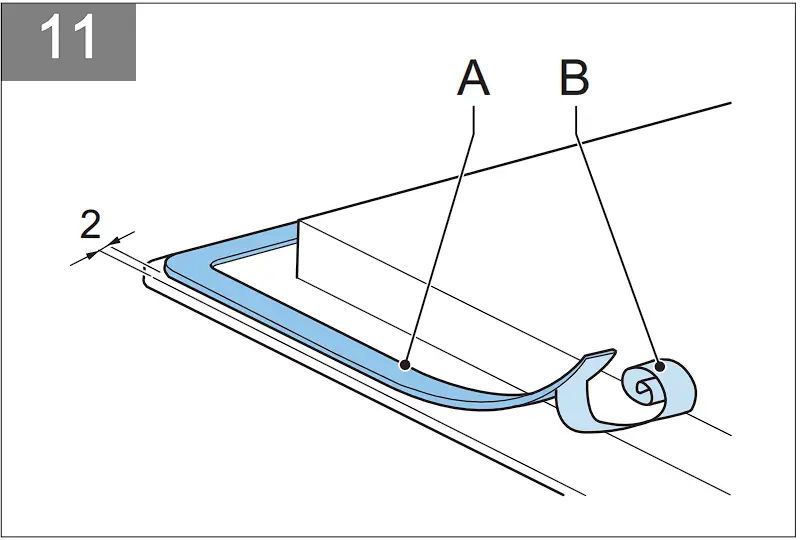 11

A B

2