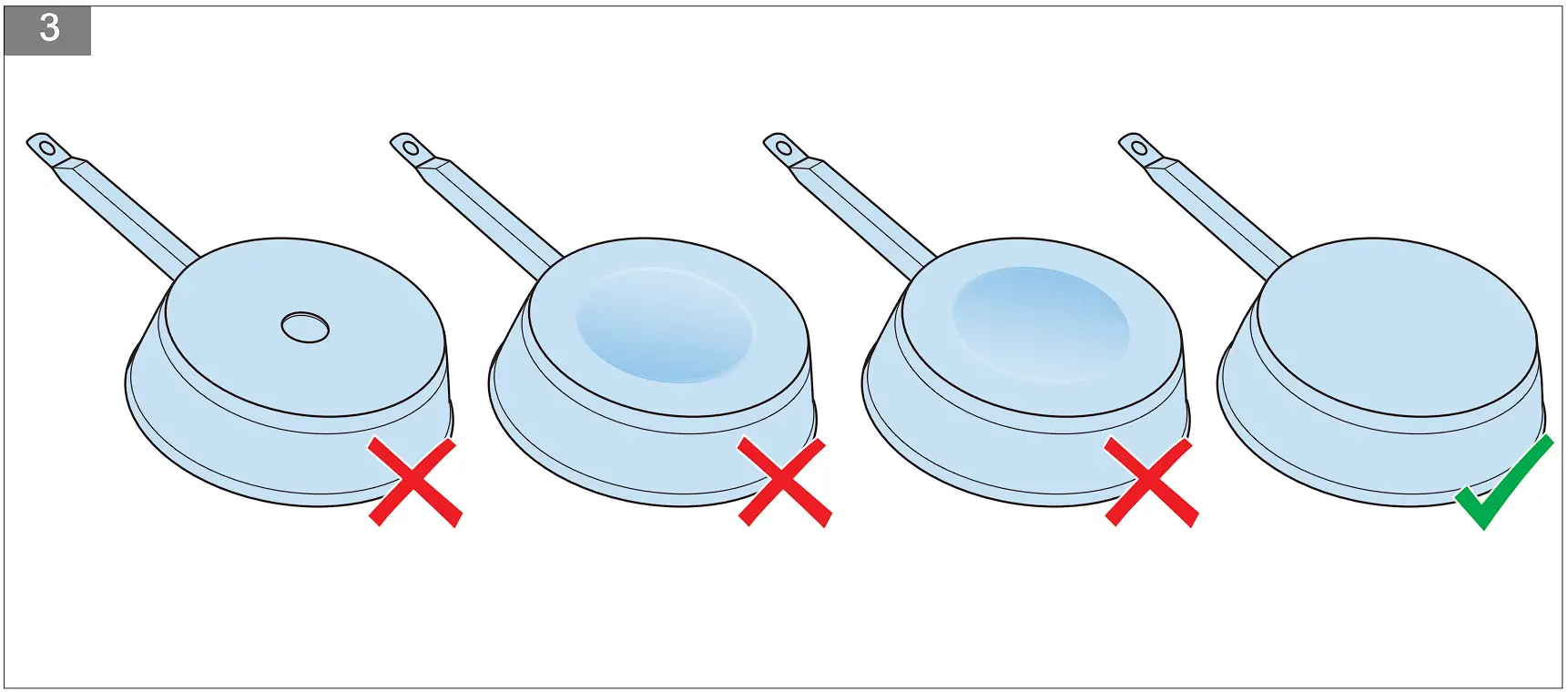 3