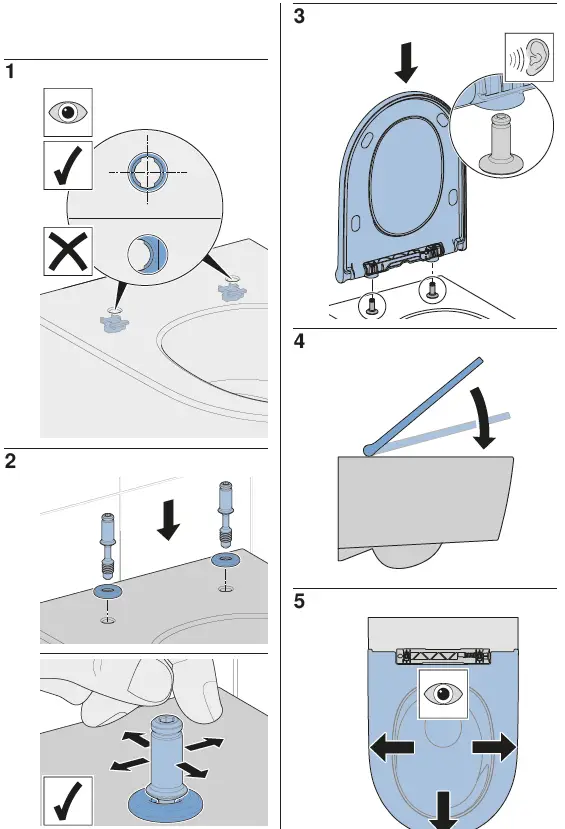 1

2

3

4

5