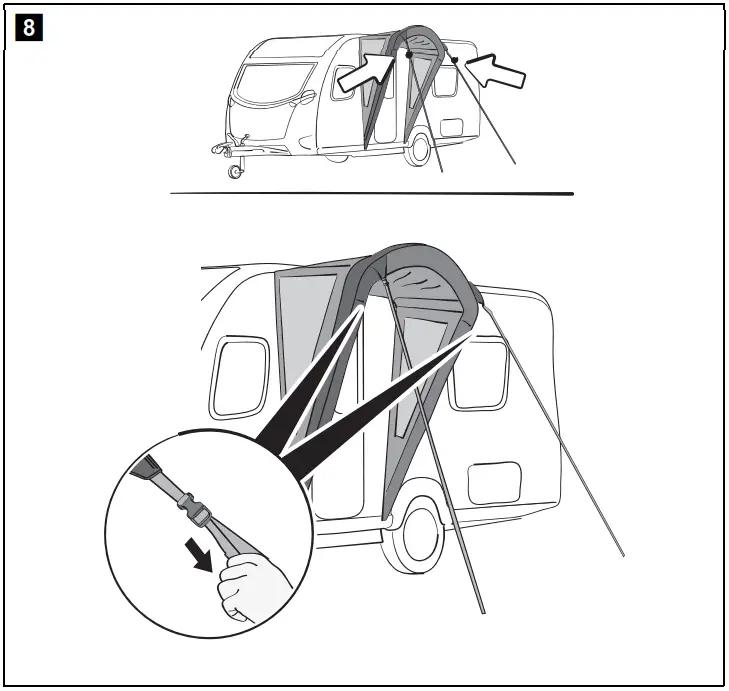 8