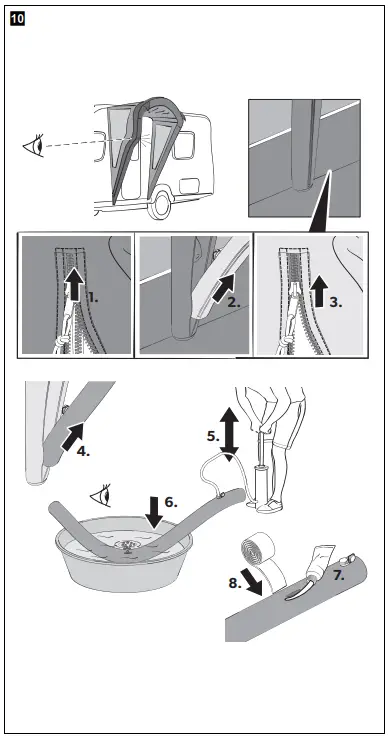 10

1.

2.

3.

4.

5.

6.

7.

8.