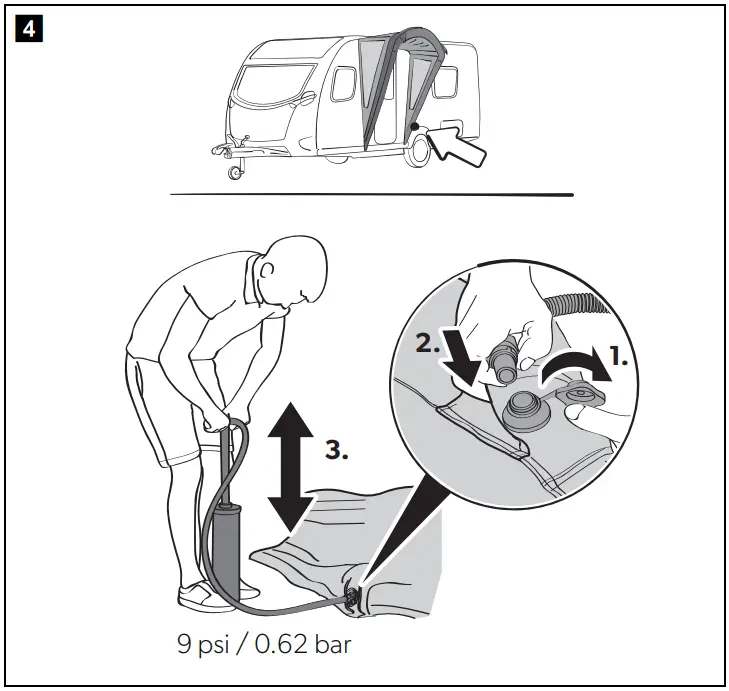 4

2.

1.

3.

9 psi / 0.62 bar