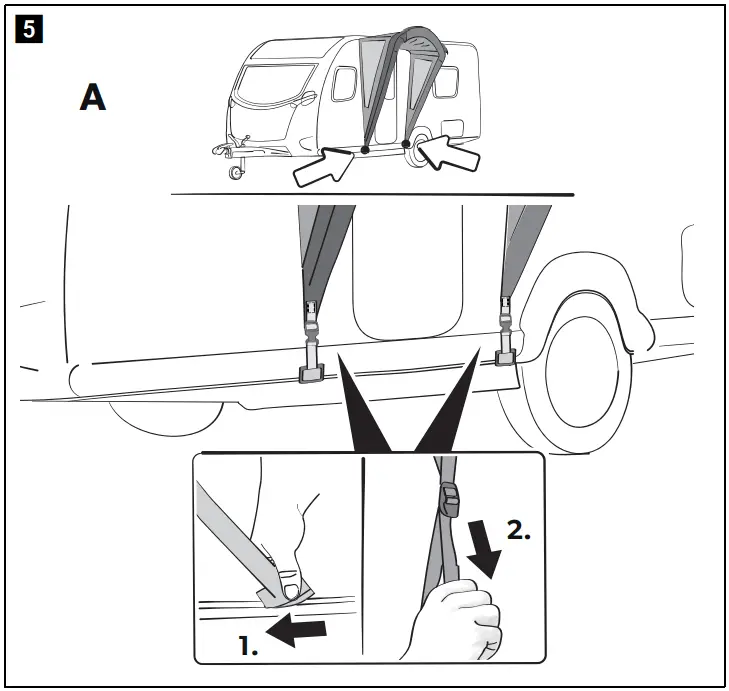 5

A

1.

2.