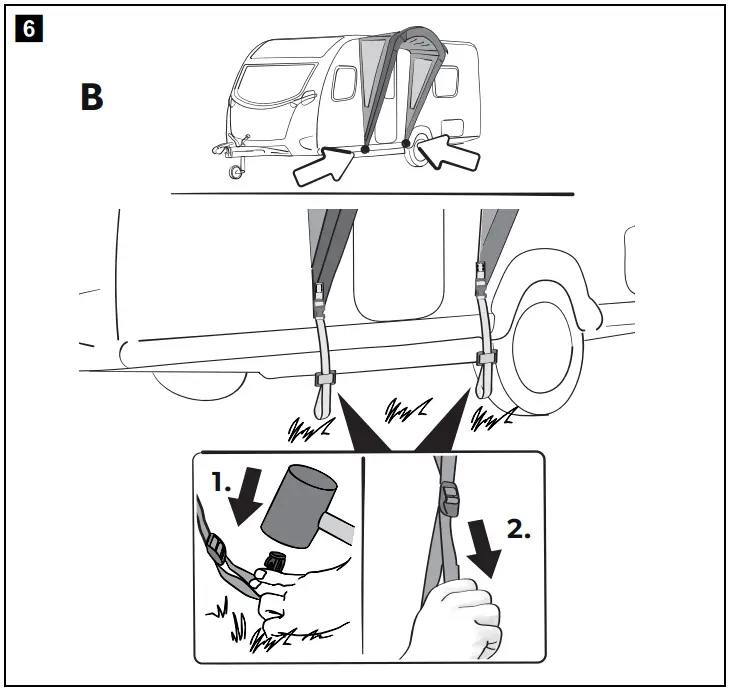 6

B

1.

2.