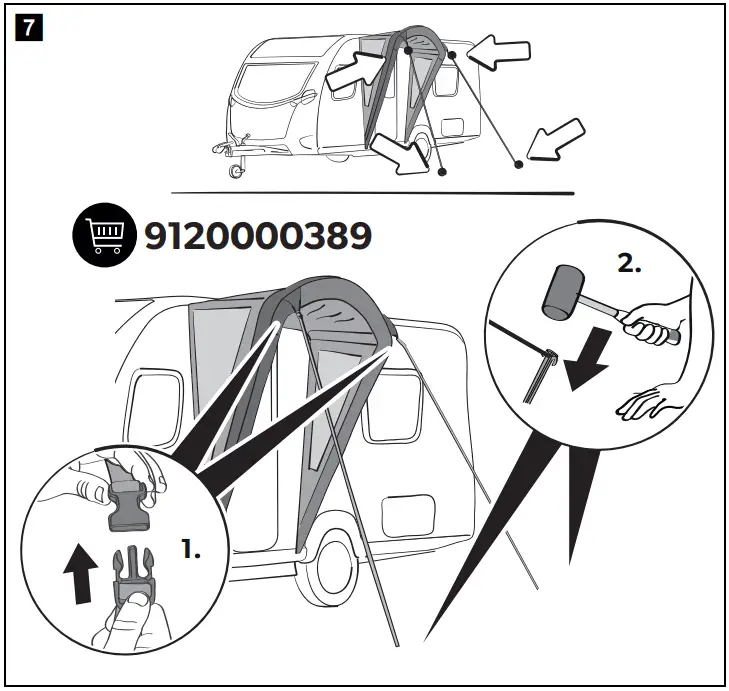 7

9120000389

2.

1.