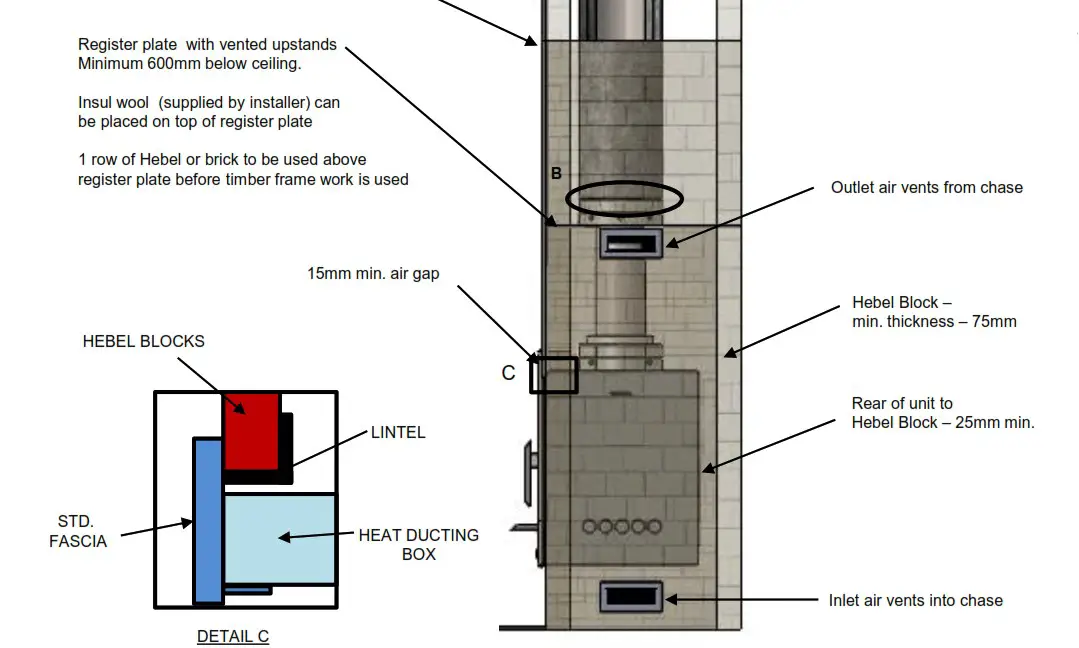 Register plate with vented upstands
Minimum 600mm below ceiling.

Insul wool (supplied by installer) can be placed on top of register plate

1 row of Hebel or brick to be used above register plate before timber frame work is used

B

Outlet air vents from chase

15mm min. air gap

Hebel Block – min. thickness – 75mm

HEBEL BLOCKS

C

Rear of unit to Hebel Block – 25mm min.

LINTEL

STD. FASCIA

HEAT DUCTING BOX

Inlet air vents into chase

DETAIL C