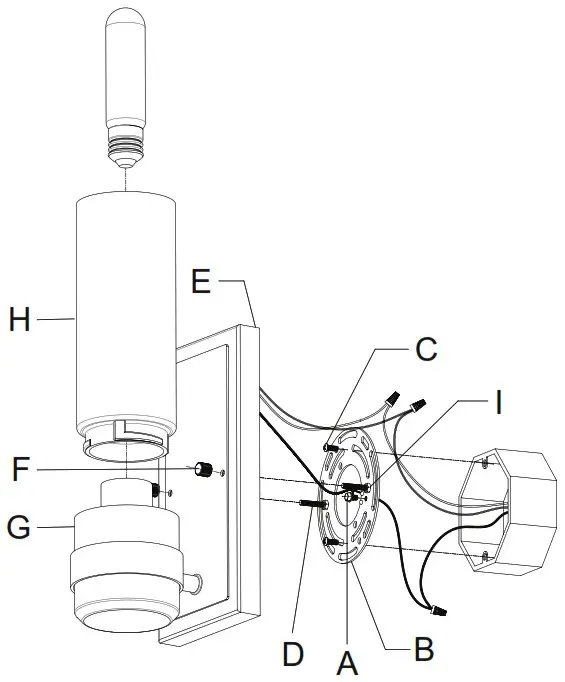 E
H
C
I
F
G
D
A
B