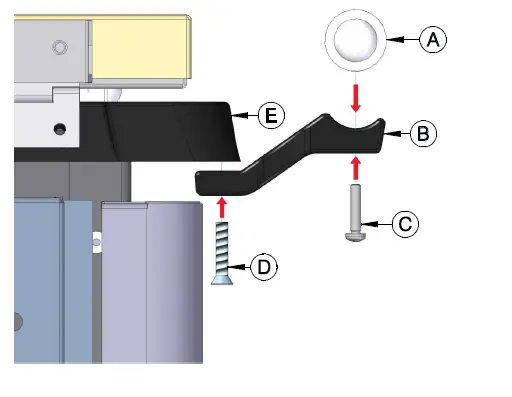 A
E
B
C
D