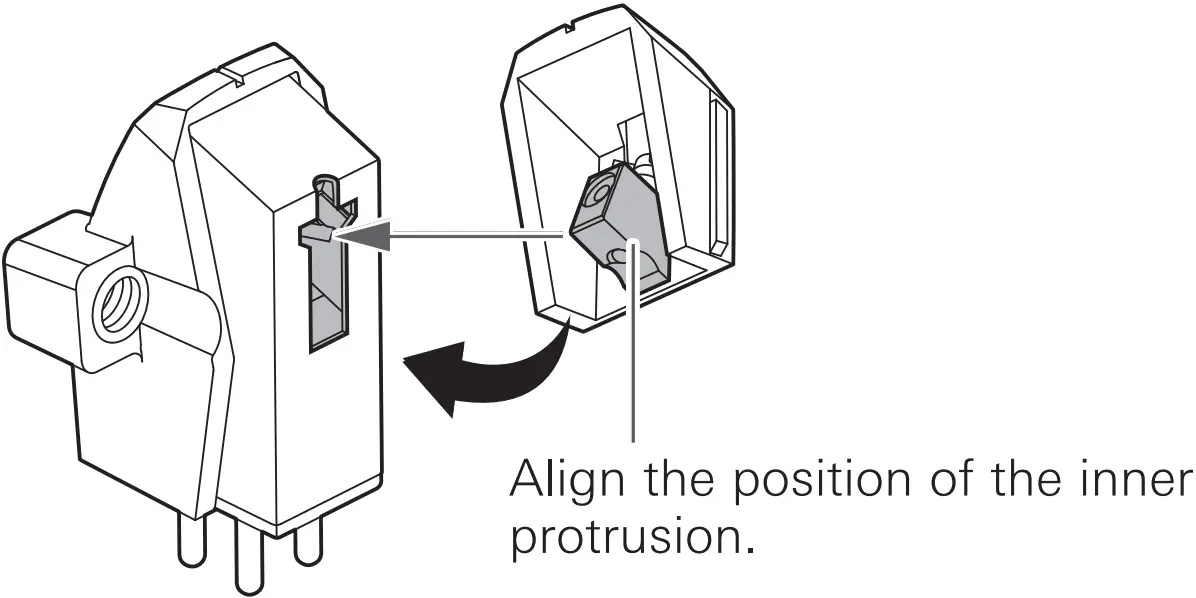 Align the position of the inner protrusion.