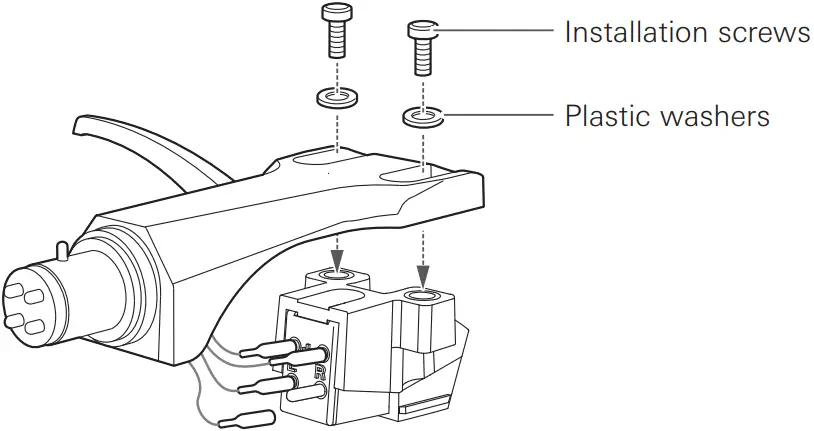 Installation screws

Plastic washers