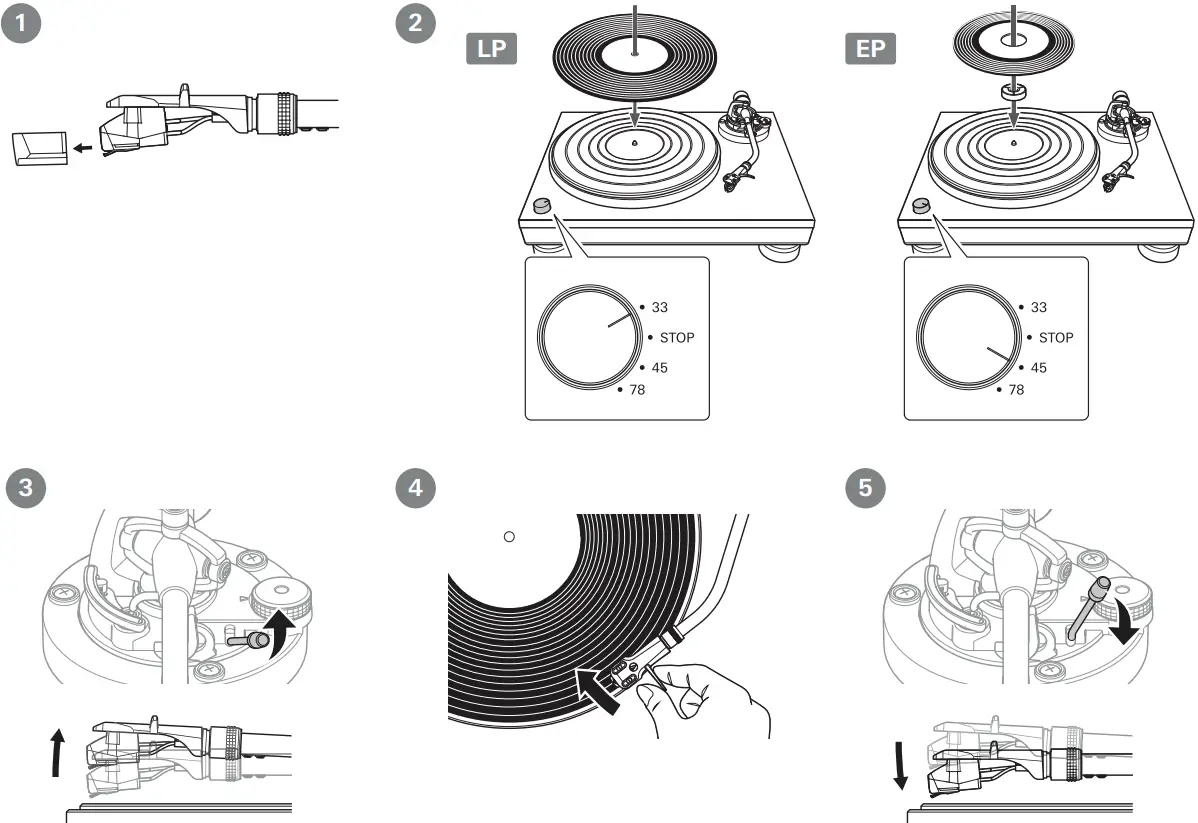 1

2

LP

33
STOP
45
78

EP

33
STOP
45
78

3

4

5