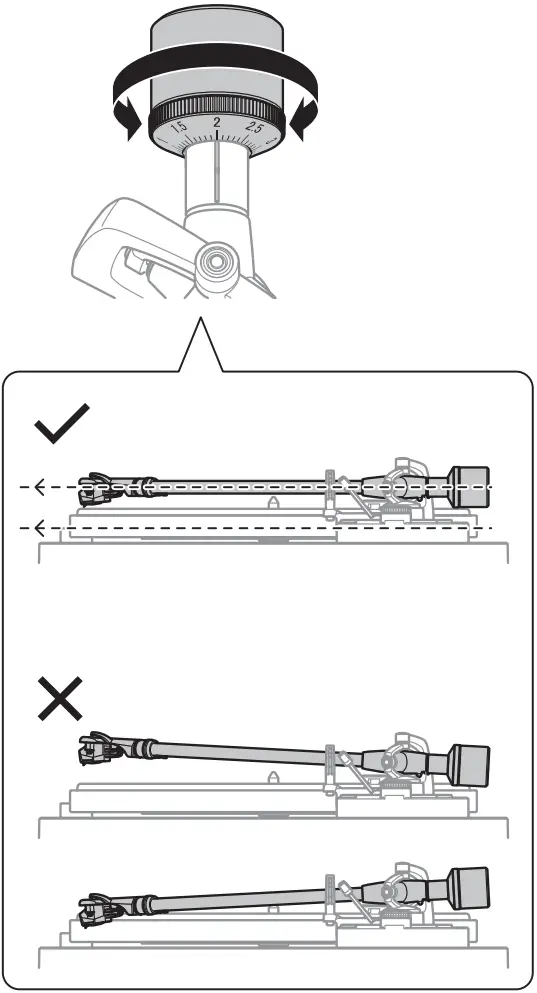 1.5
2
2.5