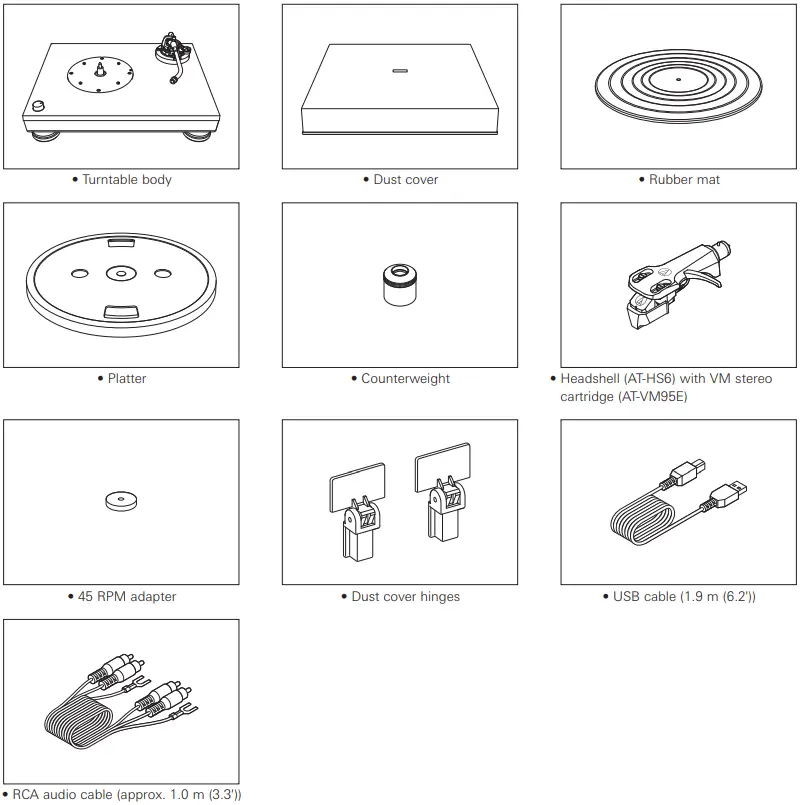 • Turntable body

• Dust cover

• Rubber mat

• Platter

• Counterweight

• Headshell (AT-HS6) with VM stereo cartridge (AT-VM95E)

• 45 RPM adapter

• Dust cover hinges

• USB cable (1.9 m (6.2'))

• RCA audio cable (approx. 1.0 m (3.3'))