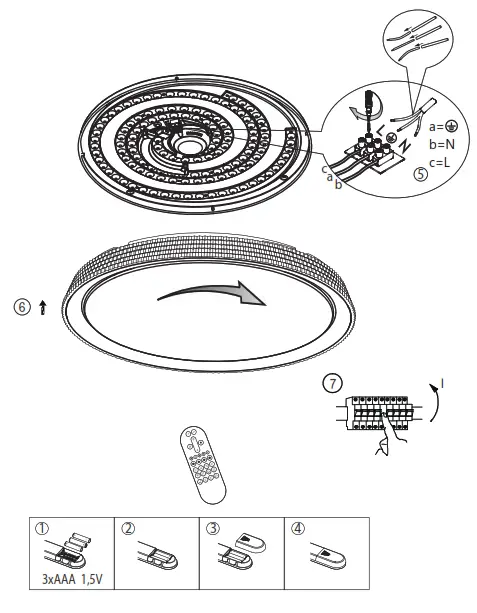 L
N
a=⏚
b=N
c=L
c
a
b
⑤

⑥

⑦
I

①
3xAAA 1,5V
②
③
④