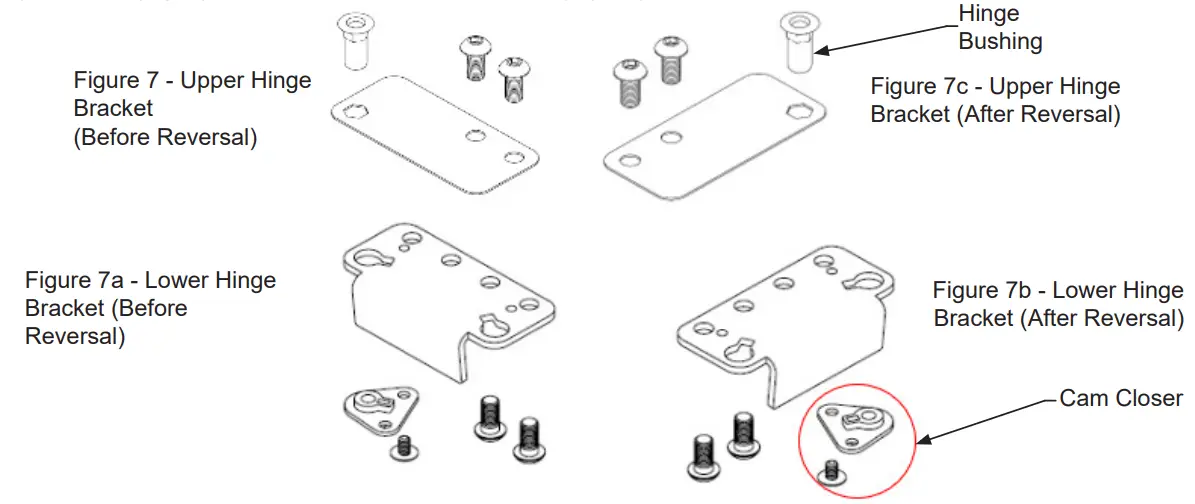 Hinge
Bushing

Figure 7 - Upper Hinge Bracket (Before Reversal)

Figure 7c - Upper Hinge Bracket (After Reversal)

Figure 7a - Lower Hinge Bracket (Before Reversal)

Figure 7b - Lower Hinge Bracket (After Reversal)

Cam Closer