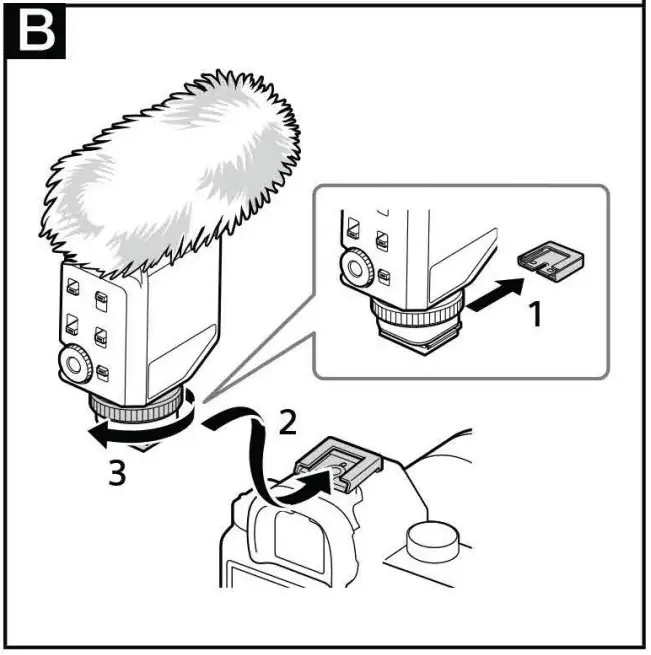 B

1

2

3