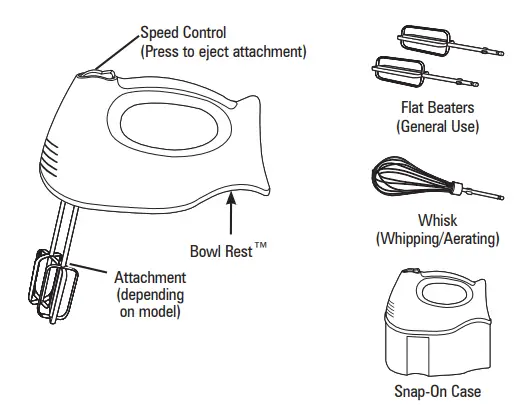 Speed Control
(Press to eject attachment)

Bowl Rest™

Attachment
(depending
on model)

Flat Beaters
(General Use)

Whisk
(Whipping/Aerating)

Snap-On Case