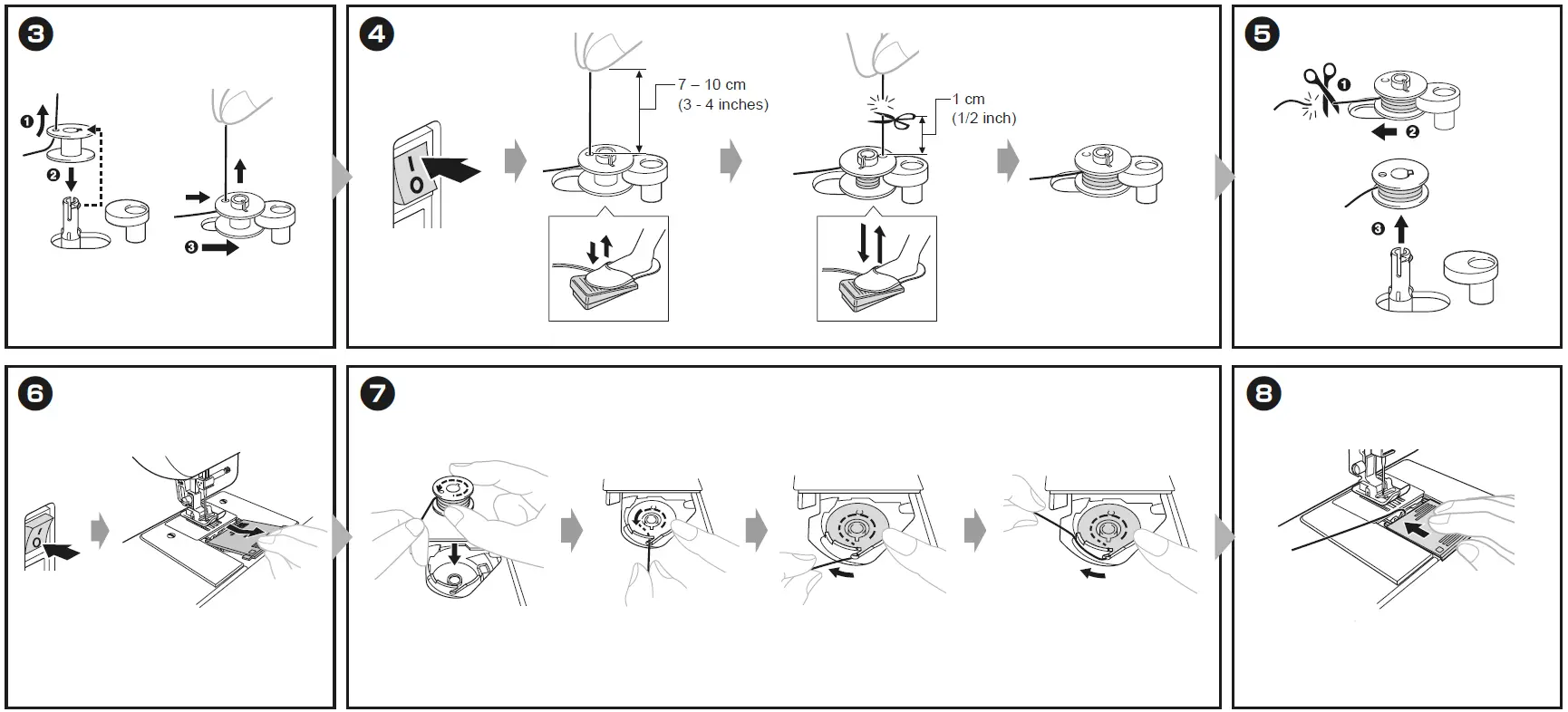 3

1
2
3

4

I
O

7 – 10 cm
(3 - 4 inches)

1 cm
(1/2 inch)

5

1
2
3

6

7

8