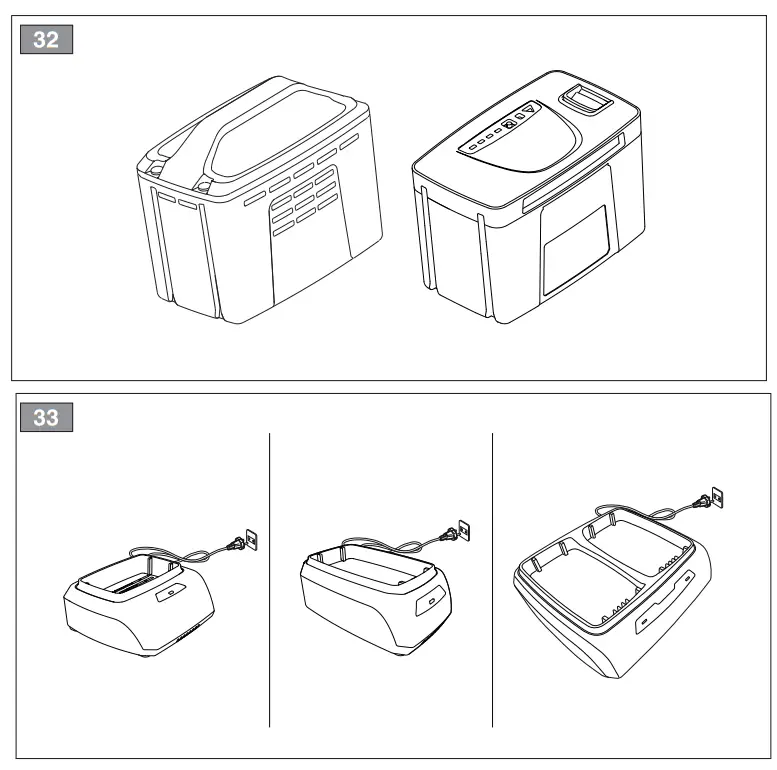 32

33