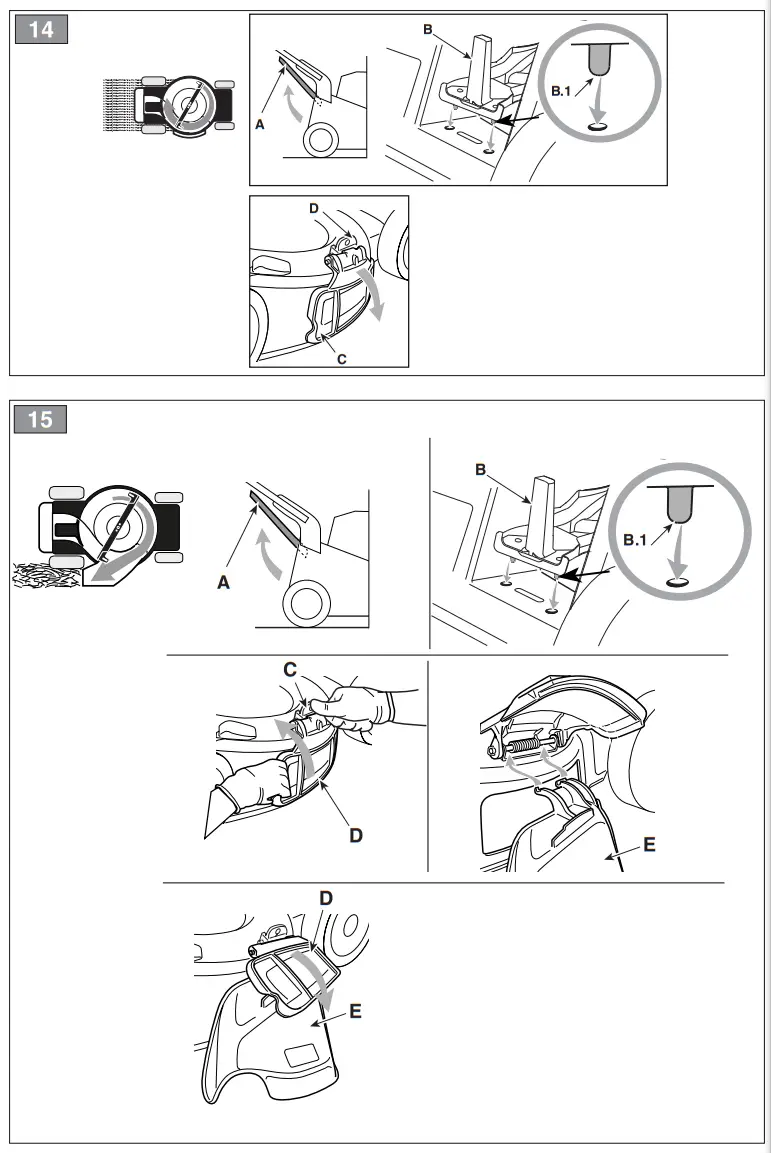 14

A

B

B.1

D

C

15

A

B

B.1

C

D

E

D

E