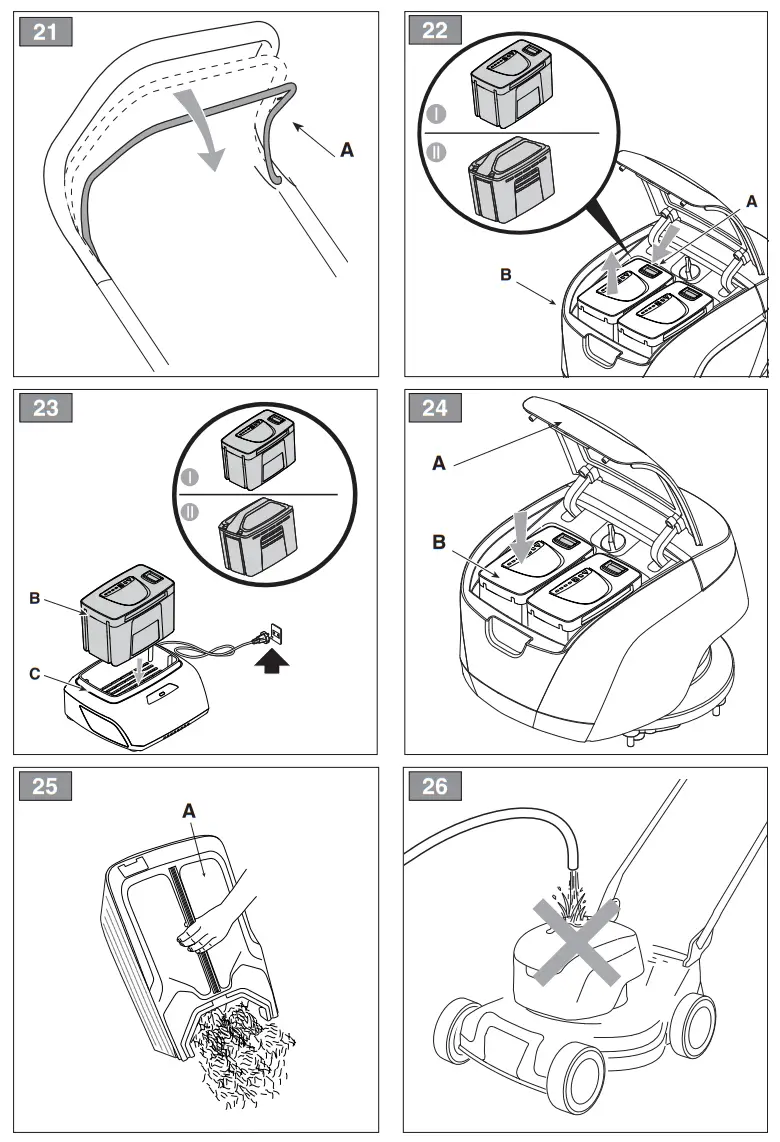 21

A

22

I

II

A

B

23

I

II

B

C

24

A

B

25

A

26