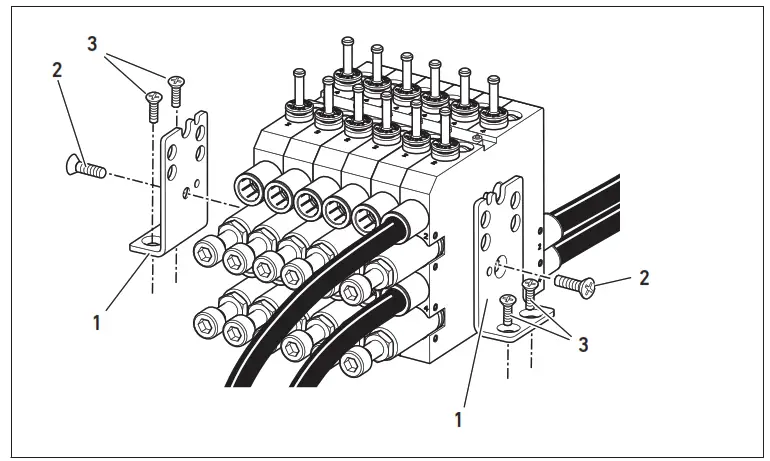 3
2
1
2
3
1