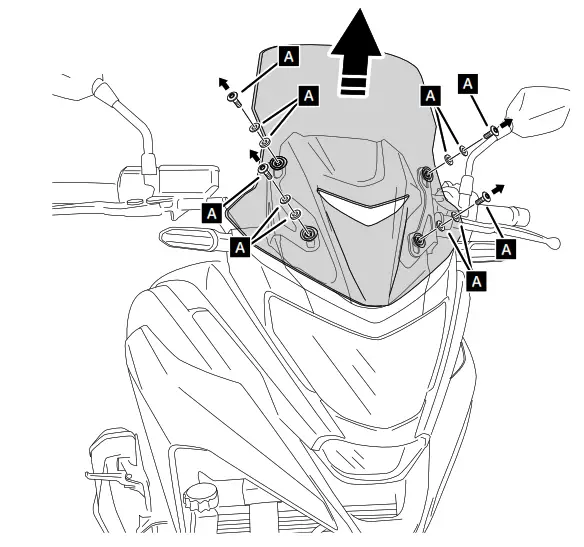 A
A
A
A
A
A
A
A