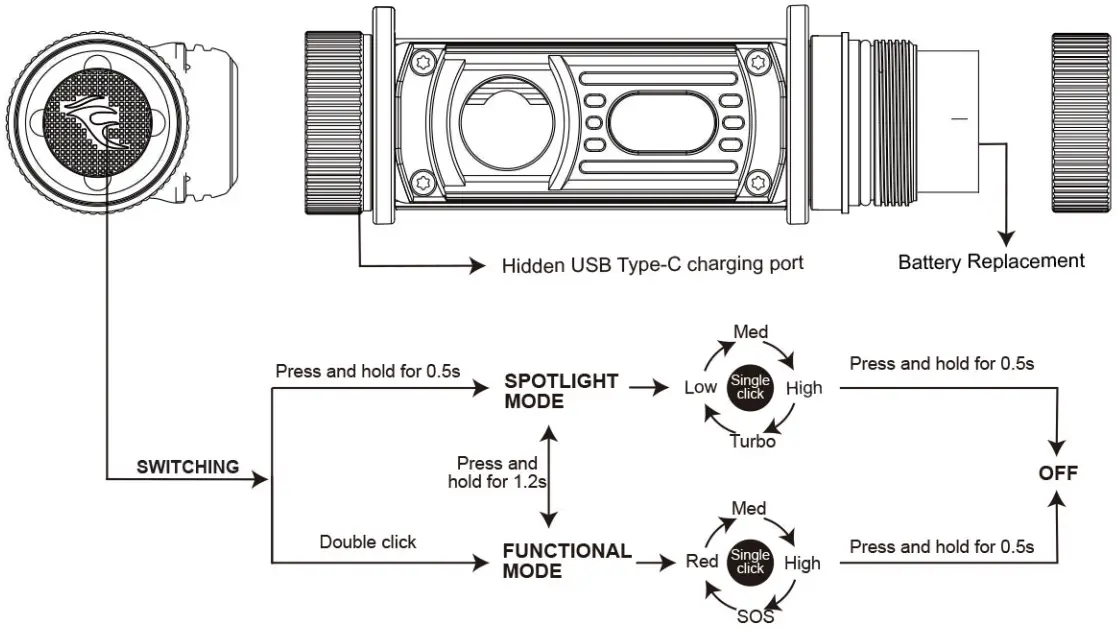 Hidden USB Type-C charging port

Battery Replacement

SWITCHING

Press and hold for 0.5s

SPOTLIGHT MODE

Med
Low
Single click
High
Turbo

Press and hold for 0.5s

Press and hold for 1.2s

OFF

Double click

FUNCTIONAL MODE

Med
Red
Single click
High
SOS

Press and hold for 0.5s