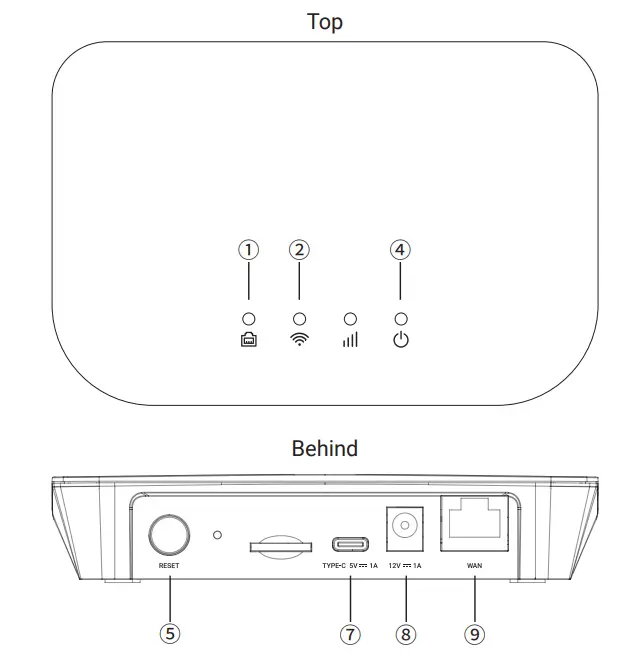 Top

①
②
④

Behind

RESET
TYPE-C 5V ⎓ 1A
12V ⎓ 1A
WAN

⑤
⑦
⑧
⑨