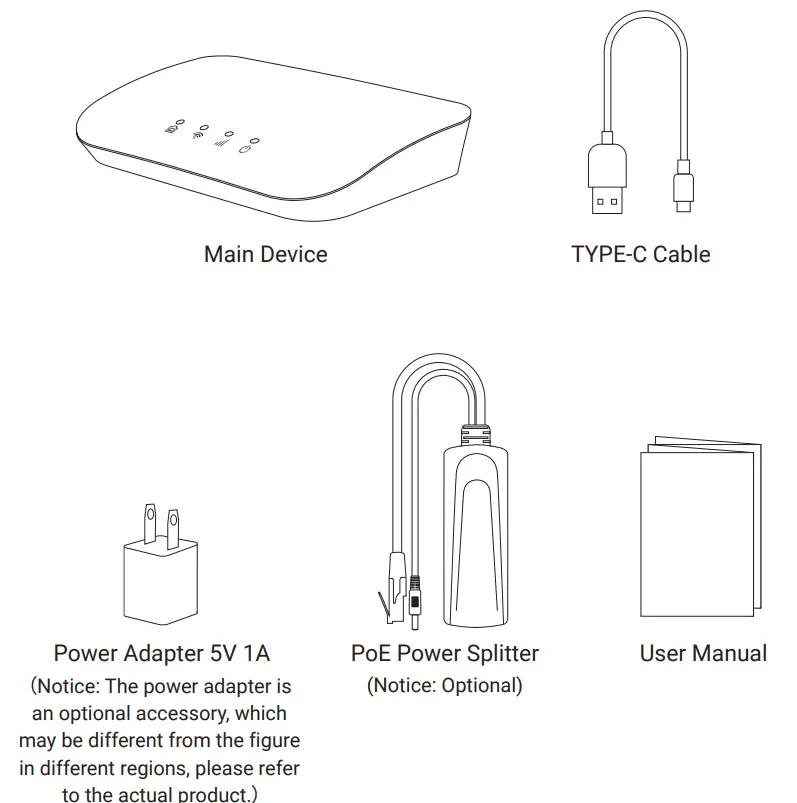 Main Device

TYPE-C Cable

Power Adapter 5V 1A

(Notice: The power adapter is an optional accessory, which may be different from the figure in different regions, please refer to the actual product.)

PoE Power Splitter

(Notice: Optional)

User Manual