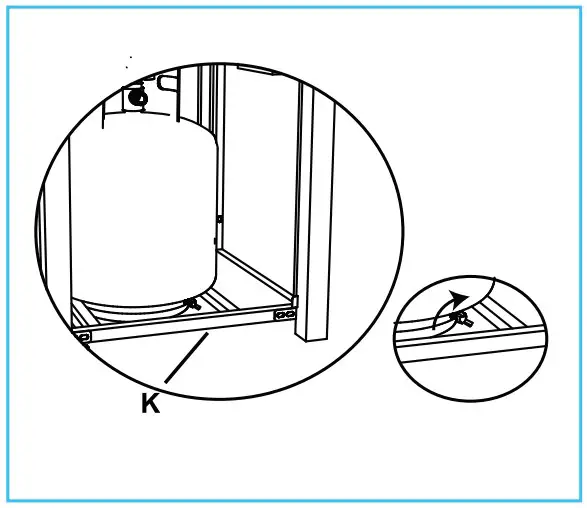 K