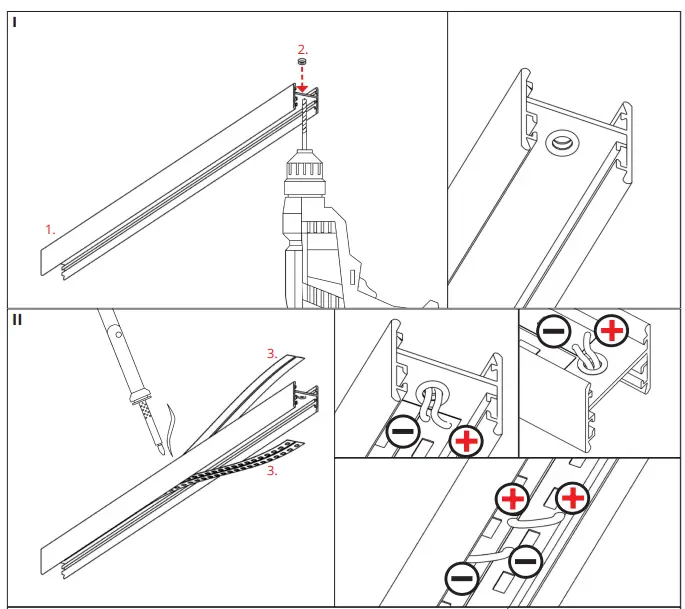 I

2.

1.

II

3.

3.