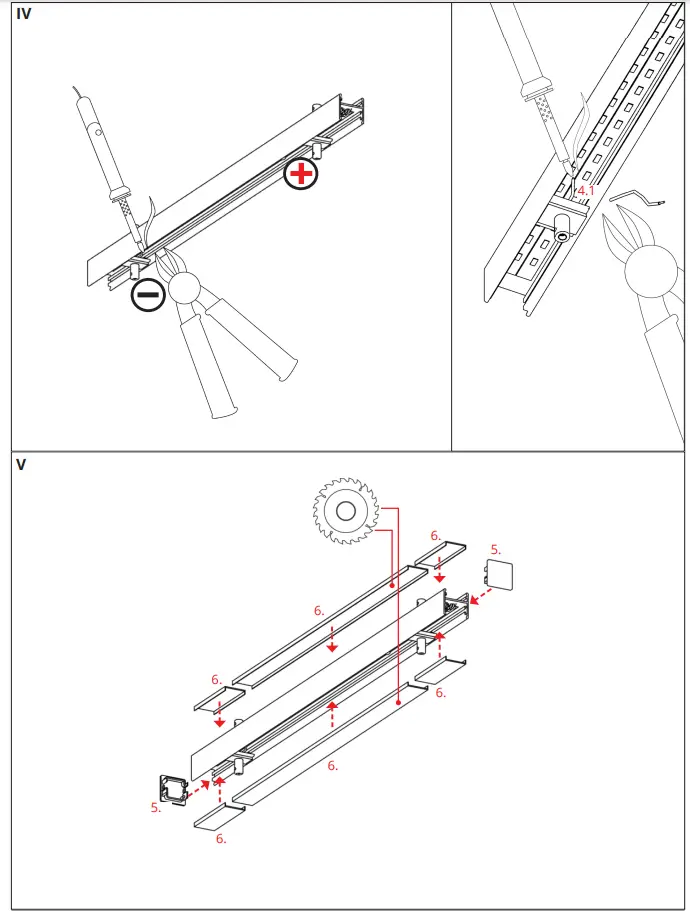 IV

4.1

V

6.

5.

6.

6.

6.

6.

5.

6.