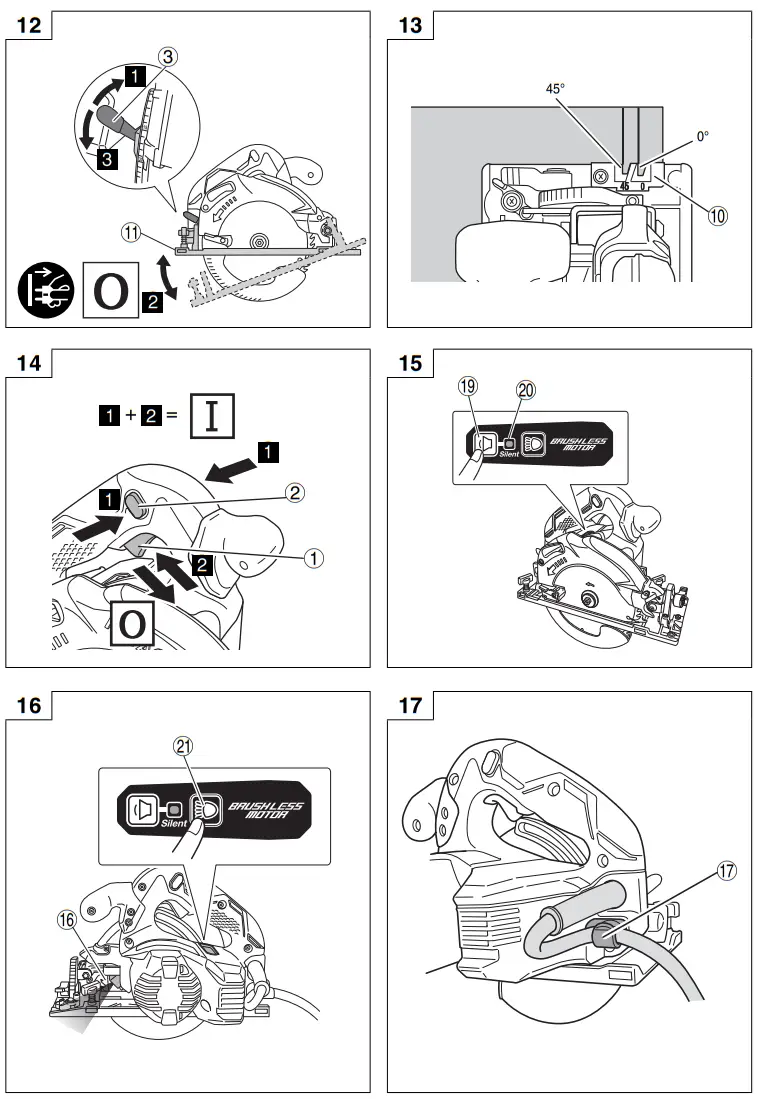 12

③
1
3
⑪
O
2

13

45°
0°
45
0
⑩

14

1 + 2 = I
1
1
②
①
2
O

15

⑲
⑳
Silent
BRUSHLESS MOTOR

16

㉑
Silent
BRUSHLESS MOTOR
⑯

17

⑰