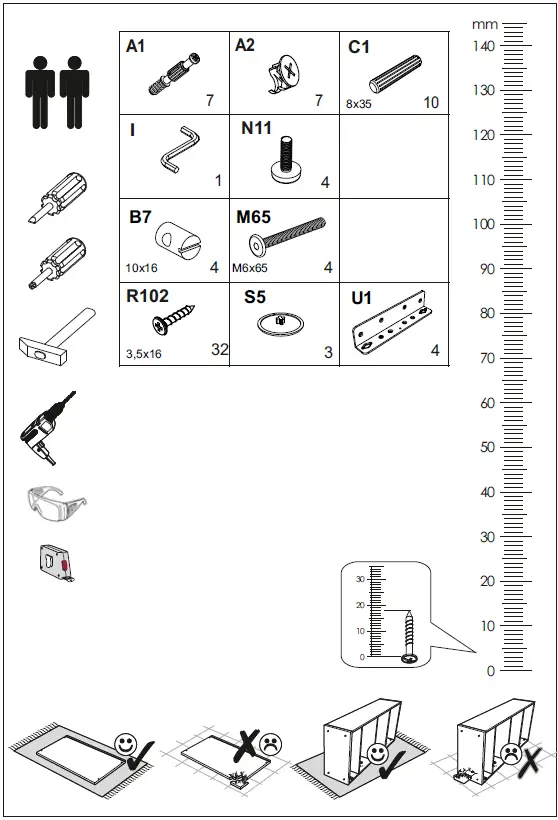 | A1 7 | A2 7 | C1 8x35 10 |
|---|---|---|
| I 1 | N11 4 | |
| B7 10x16 4 | M65 M6x65 4 | |
| R102 3,5x16 32 | S5 3 | U1 4 |

mm
140
130
120
110
100
90
80
70
60
50
40
30
20
10
0

30
20
10
0