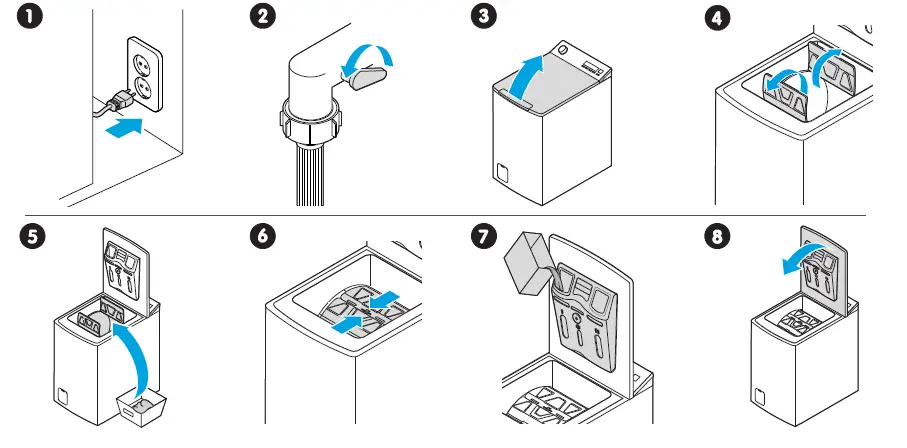 1
2
3
4
5
6
7
8