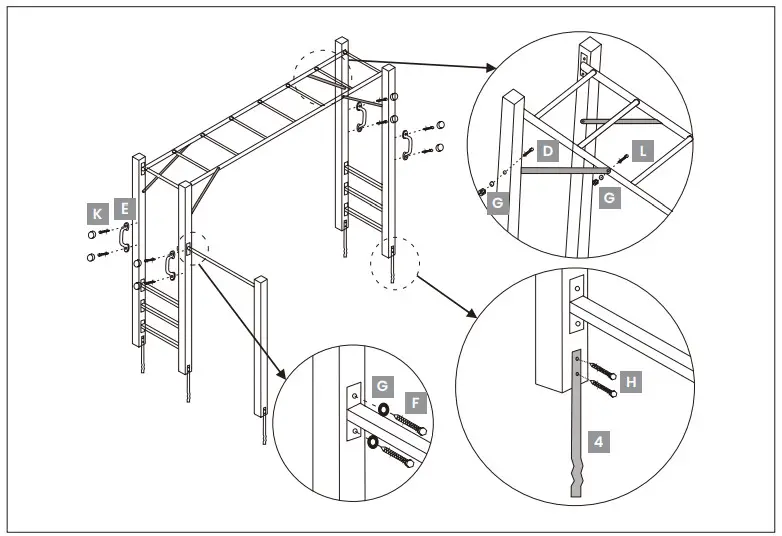 K E

D L
G G

G F

H
4