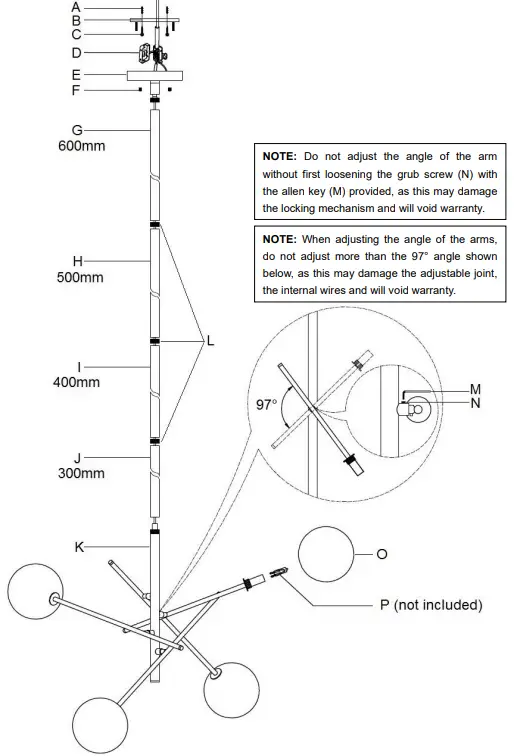 A
B
C
D
E
F
G
600mm
H
500mm
I
400mm
J
300mm
K
L

**NOTE:** Do not adjust the angle of the arm without first loosening the grub screw (N) with the allen key (M) provided, as this may damage the locking mechanism and will void warranty.

**NOTE:** When adjusting the angle of the arms, do not adjust more than the 97° angle shown below, as this may damage the adjustable joint, the internal wires and will void warranty.

97°
M
N
O
P (not included)